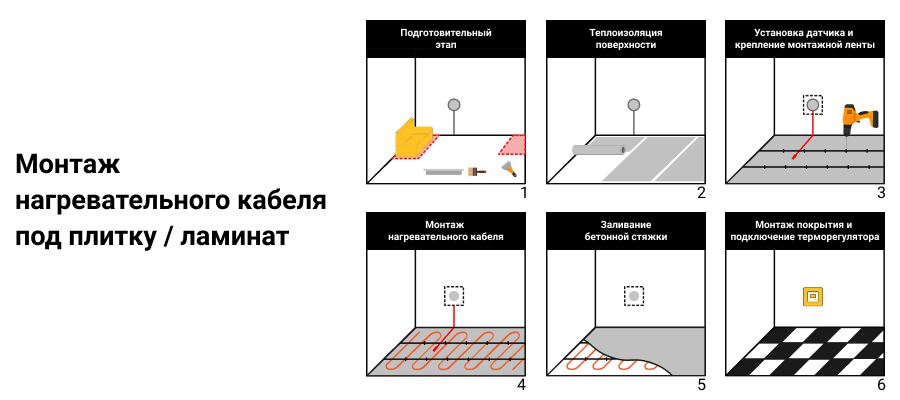 Монтаж нагревательного кабеля под плитку / ламинат

Подготовительный этап

1

Теплоизоляция поверхности

2

Установка датчика и крепление монтажной ленты

3

Монтаж нагревательного кабеля

4

Заливание бетонной стяжки

5

Монтаж покрытия и подключение терморегулятора

6